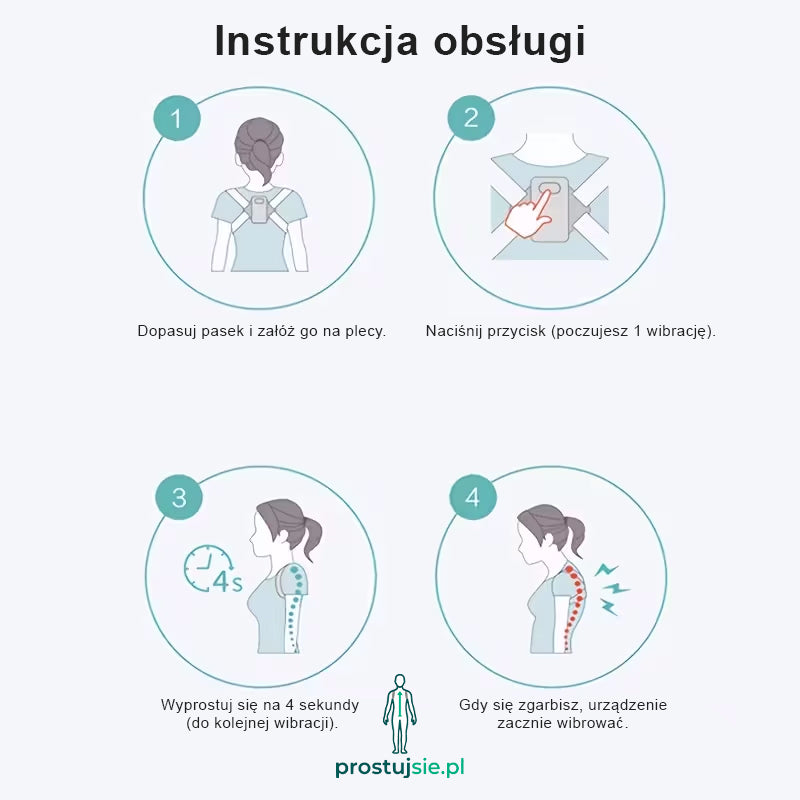 Instrukcja obsługi

1

Dopasuj pasek i załóż go na plecy.

2

Naciśnij przycisk (poczujesz 1 wibrację).

3

4s

Wyprostuj się na 4 sekundy (do kolejnej wibracji).

4

Gdy się zgarbisz, urządzenie zacznie wibrować.

prostujsie.pl